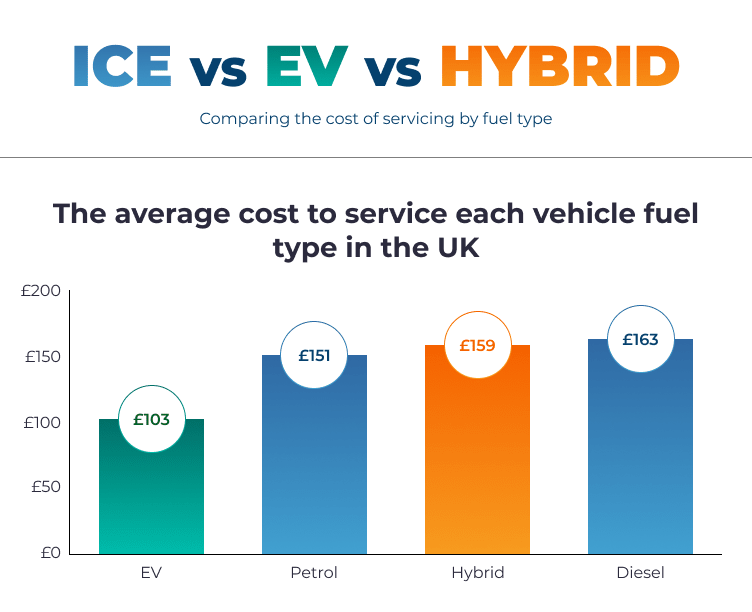 ICE vs EV vs HYBRID

Comparing the cost of servicing by fuel type

The average cost to service each vehicle fuel type in the UK

£200
£150
£100
£50
£0

£103
£151
£159
£163

EV
Petrol
Hybrid
Diesel